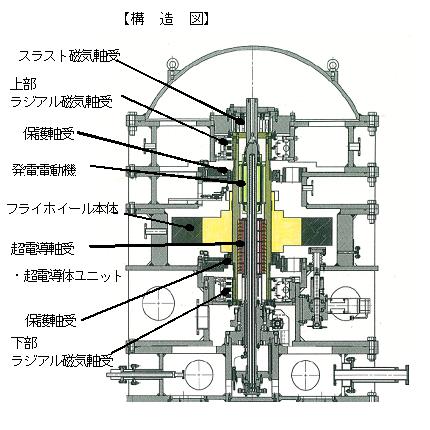 【構　造　図】

スラスト磁気軸受

上部
ラジアル磁気軸受

保護軸受

発電電動機

フライホイール本体

超電導軸受

・超電導体ユニット

保護軸受

下部
ラジアル磁気軸受