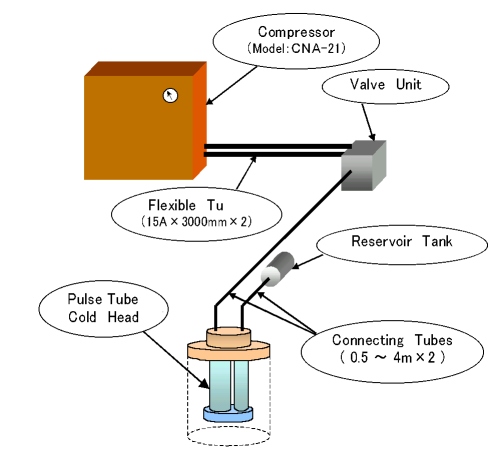 Compressor
(Model: CNA-21)

Valve Unit

Flexible Tu
(15A × 3000mm × 2)

Reservoir Tank

Pulse Tube
Cold Head

Connecting Tubes
( 0.5 ～ 4m × 2 )