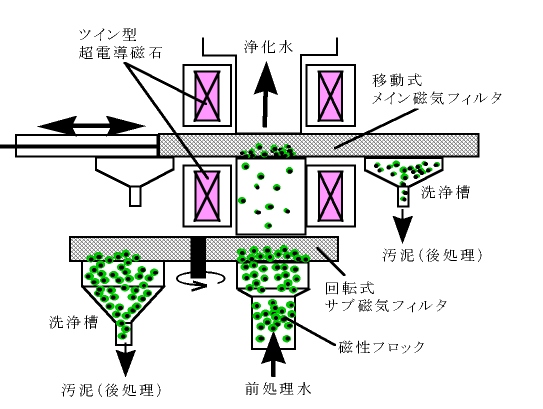 ツイン型
超電導磁石

浄化水

移動式
メイン磁気フィルタ

洗浄槽

汚泥(後処理)

回転式
サブ磁気フィルタ

洗浄槽

磁性フロック

汚泥(後処理)

前処理水